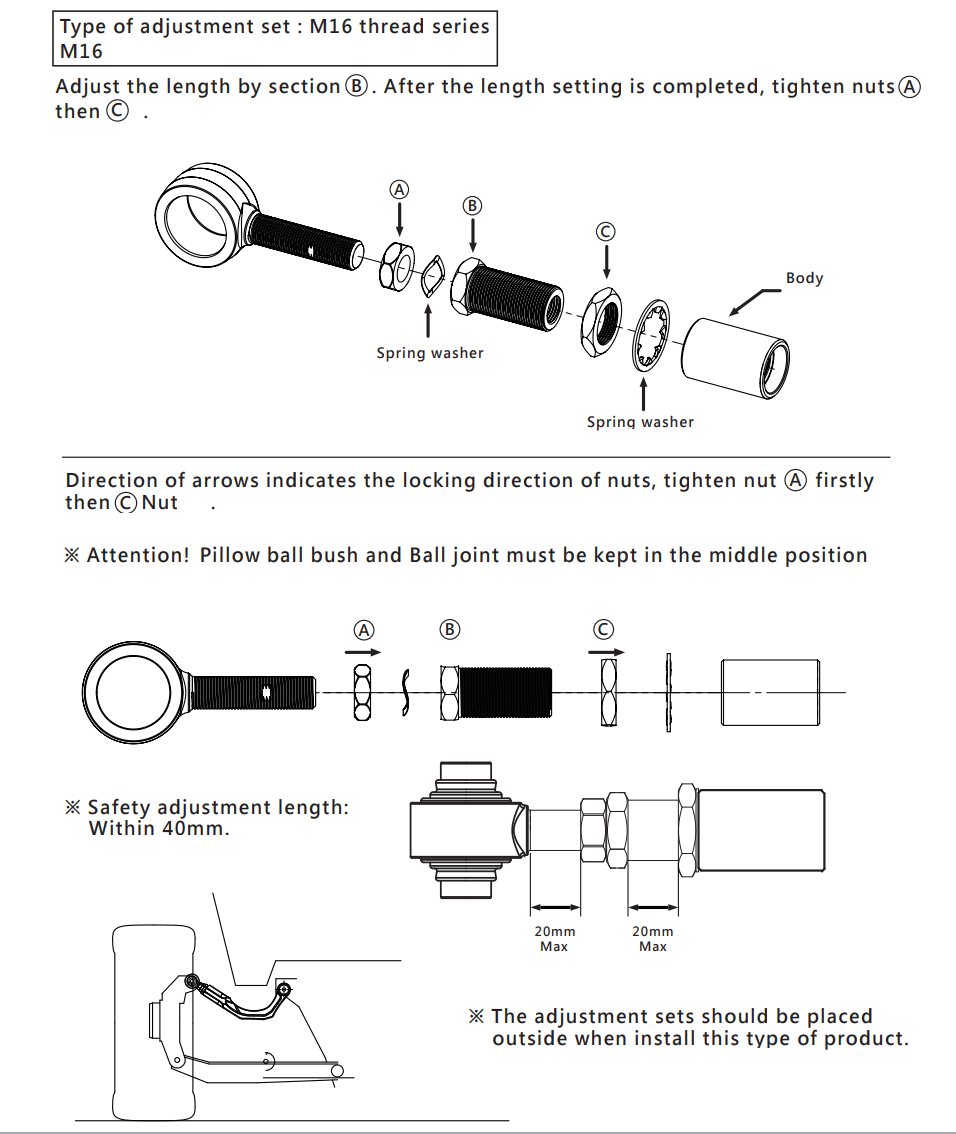 Type of adjustment set : M16 thread series M16

Adjust the length by section Ⓑ. After the length setting is completed, tighten nuts Ⓐ then Ⓒ .

Ⓐ

Ⓑ

Ⓒ

Body

Spring washer

Spring washer

Direction of arrows indicates the locking direction of nuts, tighten nut Ⓐ firstly then Ⓒ Nut .

※ Attention! Pillow ball bush and Ball joint must be kept in the middle position

Ⓐ

Ⓑ

Ⓒ

※ Safety adjustment length: Within 40mm.

20mm Max

20mm Max

※ The adjustment sets should be placed outside when install this type of product.