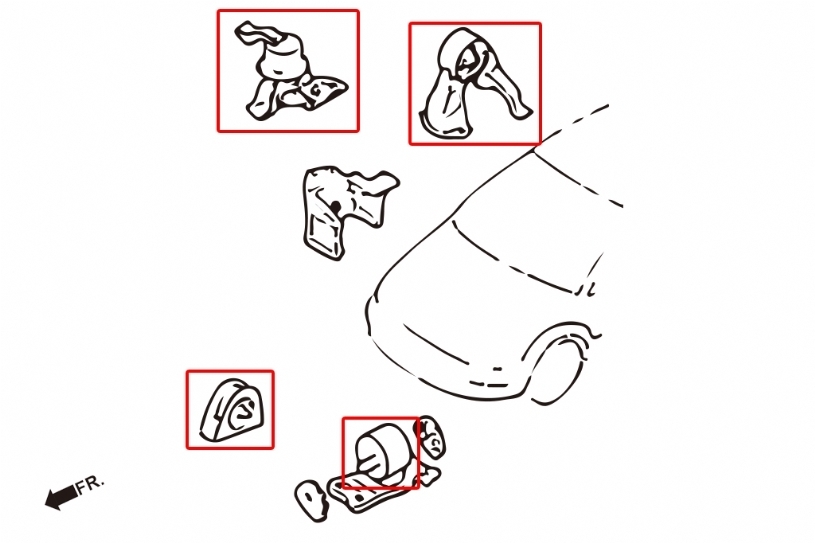 FR.