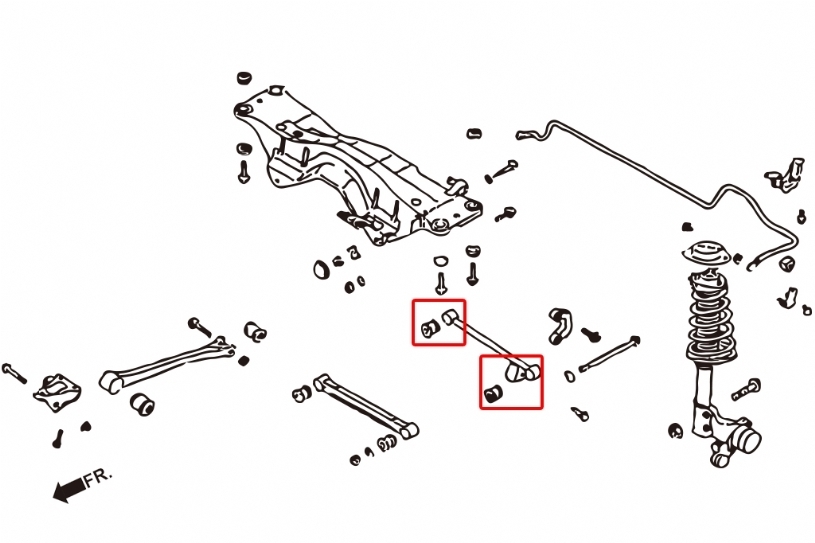 FR.