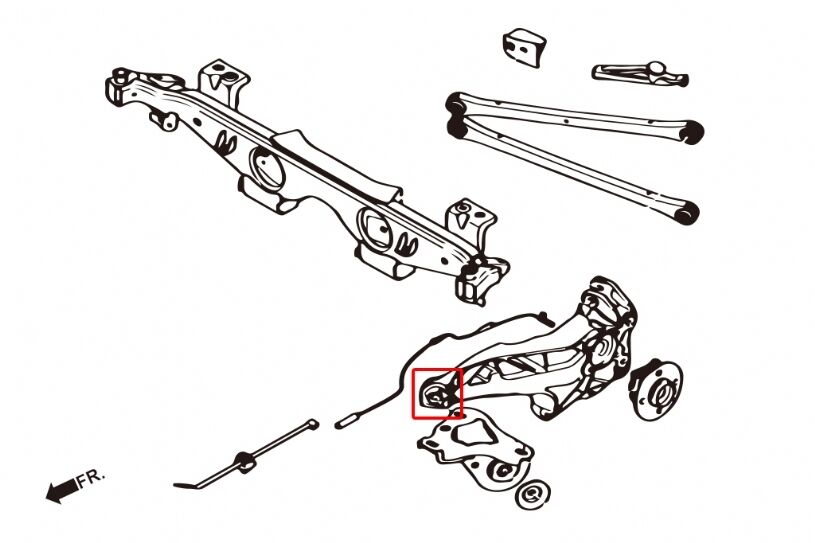 FR.