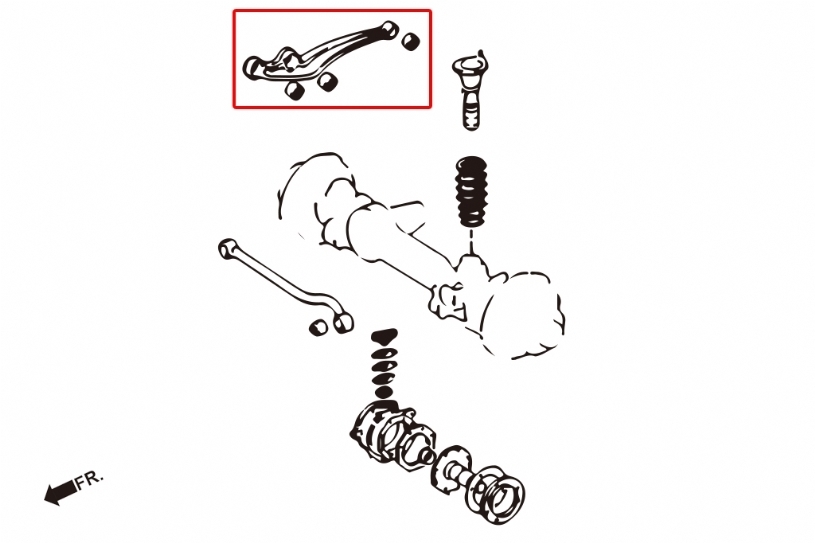 FR.