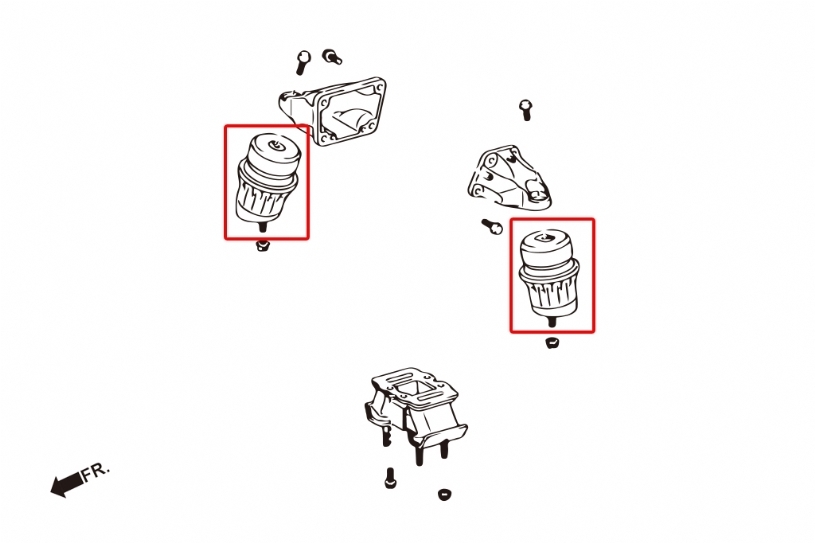 FR.