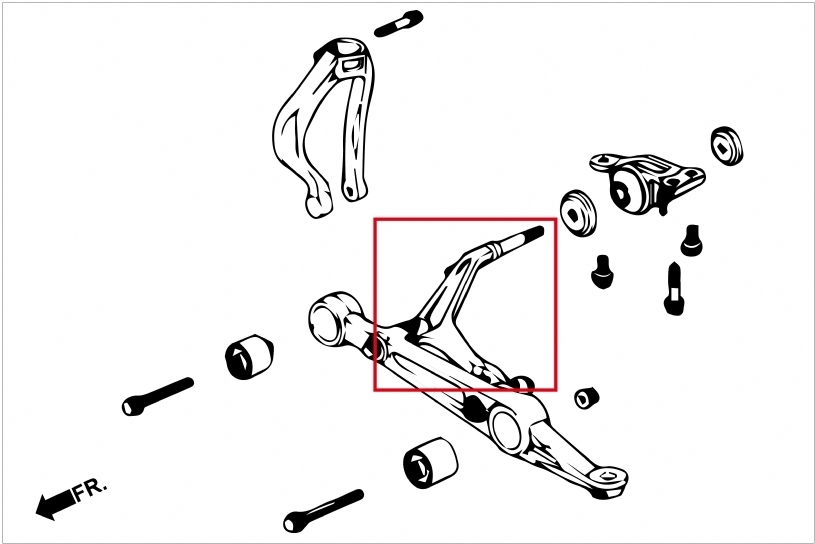 FR.