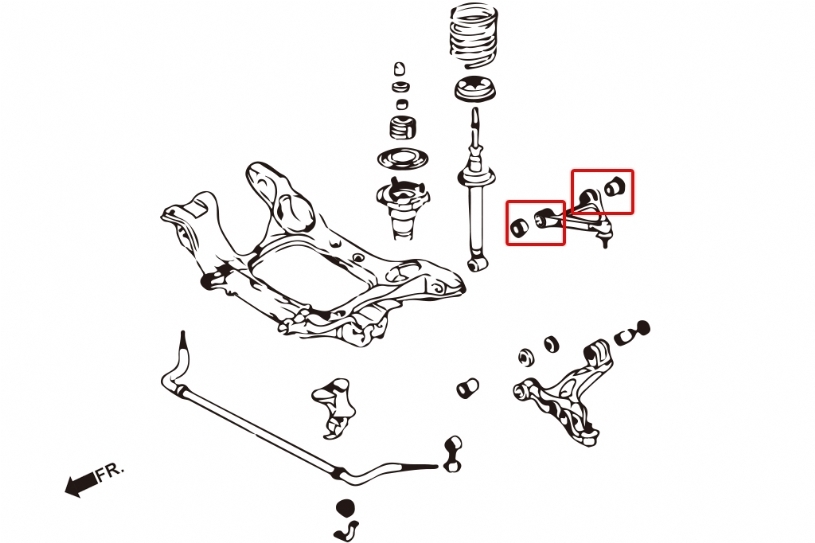 FR.