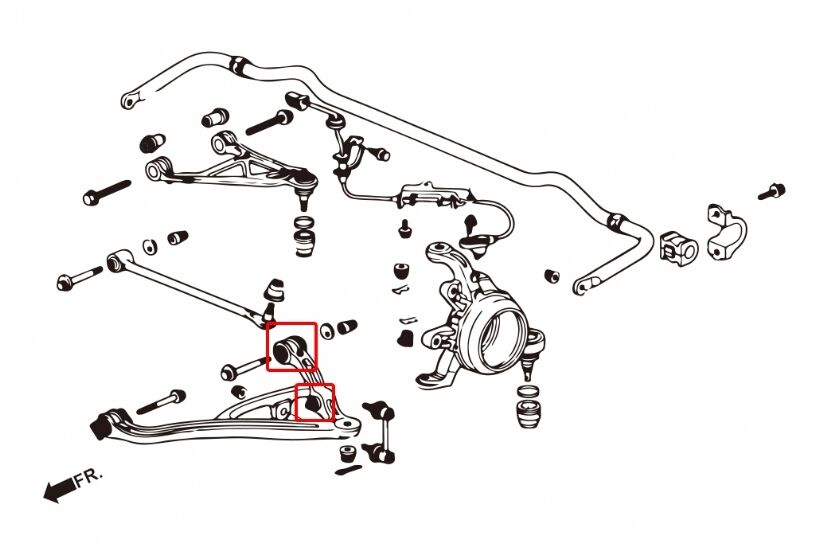 FR.