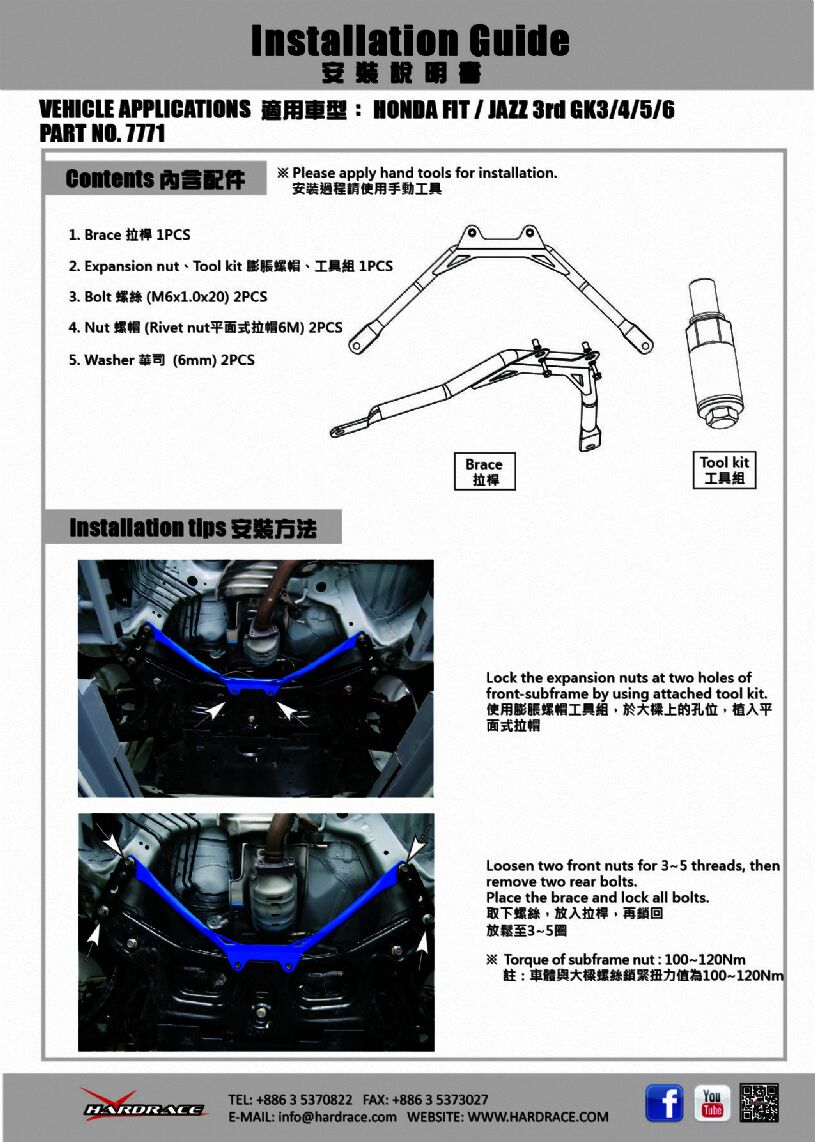 Installation Guide
安裝說明書

VEHICLE APPLICATIONS 適用車型： HONDA FIT / JAZZ 3rd GK3/4/5/6
PART NO. 7771

Contents 內含配件

※ Please apply hand tools for installation.
安裝過程請使用手動工具

1. Brace 拉桿 1PCS
2. Expansion nut、Tool kit 膨脹螺帽、工具組 1PCS
3. Bolt 螺絲 (M6x1.0x20) 2PCS
4. Nut 螺帽 (Rivet nut平面式拉帽6M) 2PCS
5. Washer 華司 (6mm) 2PCS

Brace
拉桿

Tool kit
工具組

Installation tips 安裝方法

Lock the expansion nuts at two holes of front-subframe by using attached tool kit.
使用膨脹螺帽工具組，於大樑上的孔位，植入平面式拉帽

Loosen two front nuts for 3~5 threads, then remove two rear bolts.
Place the brace and lock all bolts.
取下螺絲，放入拉桿，再鎖回
放鬆至3~5圈

※ Torque of subframe nut : 100~120Nm
註：車體與大樑螺絲鎖緊扭力值為100~120Nm

HARDRACE
TEL: +886 3 5370822 FAX: +886 3 5373027
E-MAIL: info@hardrace.com WEBSITE: WWW.HARDRACE.COM
You Tube