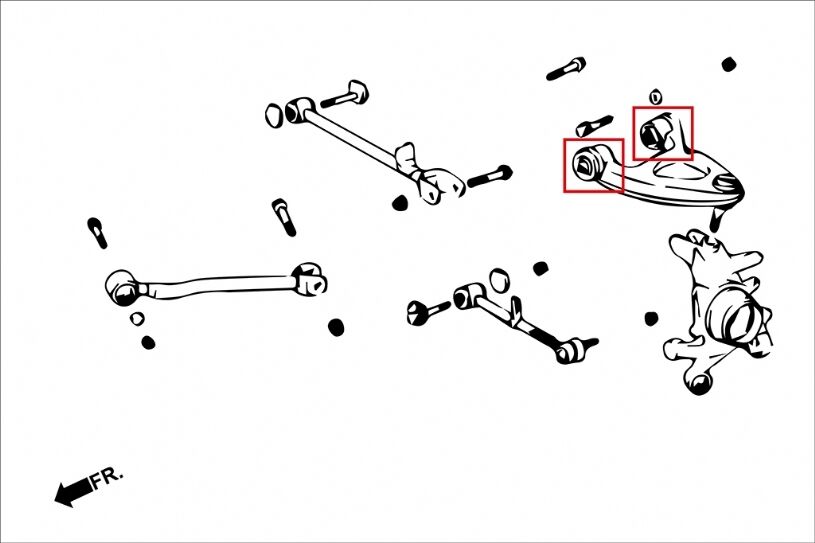 FR.